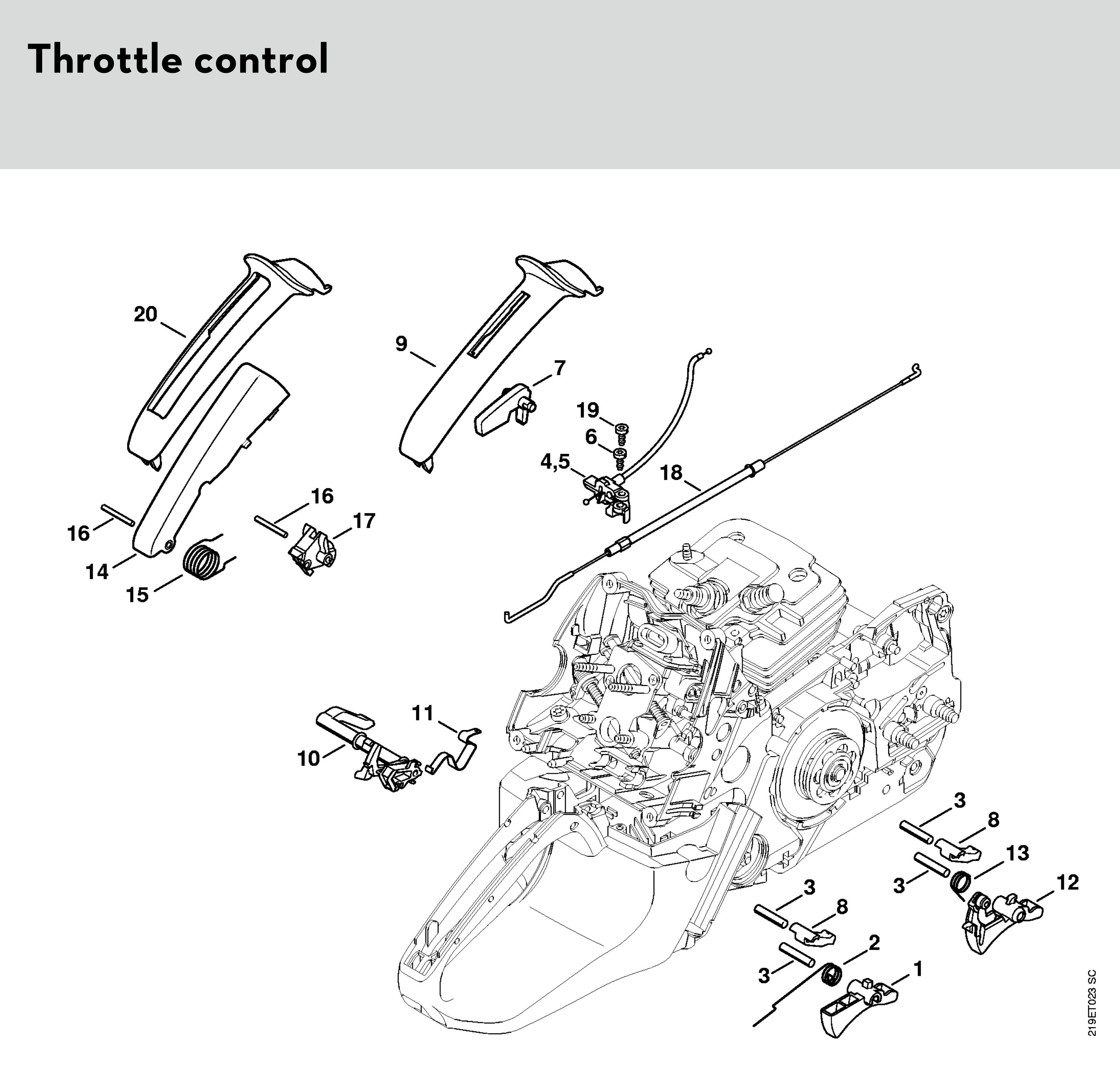 Throttle control

20
9
7
19
6
4,5
18
16
16
17
14
15
11
10
3
8
13
3
12
3
8
2
3
1
219ET023 SC